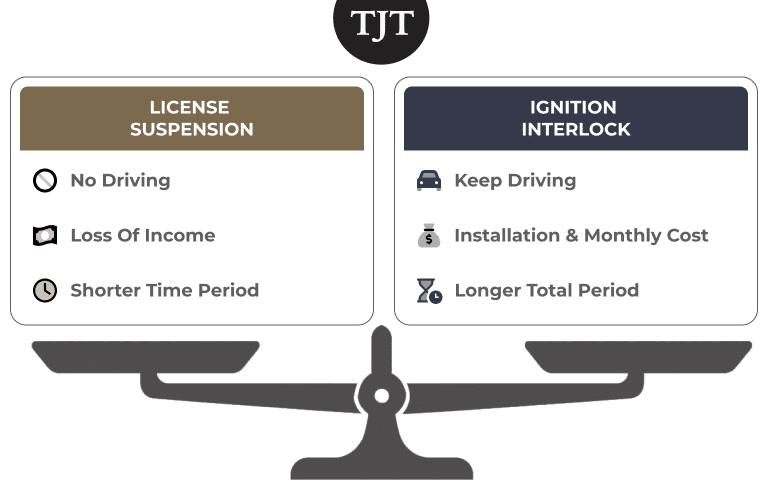 TJT

LICENSE SUSPENSION

No Driving

Loss Of Income

Shorter Time Period

IGNITION INTERLOCK

Keep Driving

Installation & Monthly Cost

Longer Total Period